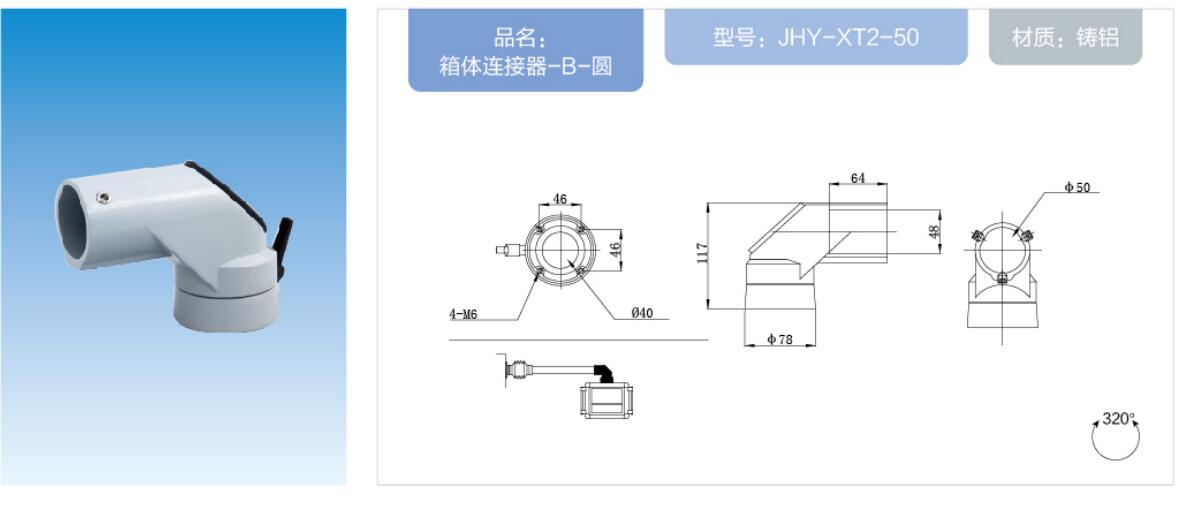 品名：
箱体连接器-B-圆

型号：JHY-XT2-50

材质：铸铝

46

46

4-M6

Ø40

64

117

48

ϕ78

ϕ50

320°