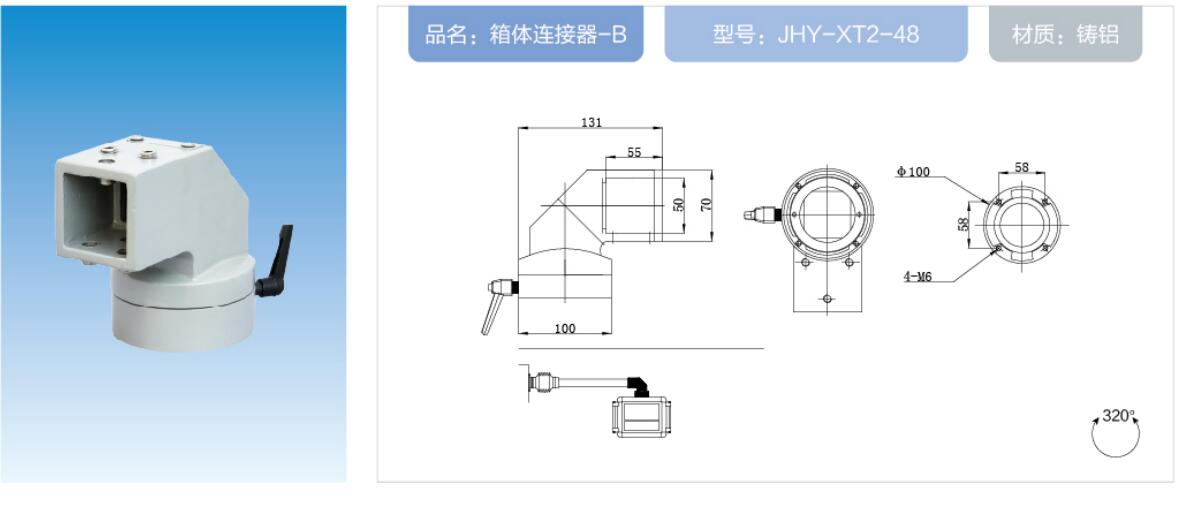 品名：箱体连接器-B

型号：JHY-XT2-48

材质：铸铝

131

55

50

70

100

Φ100

58

58

4-M6

320°